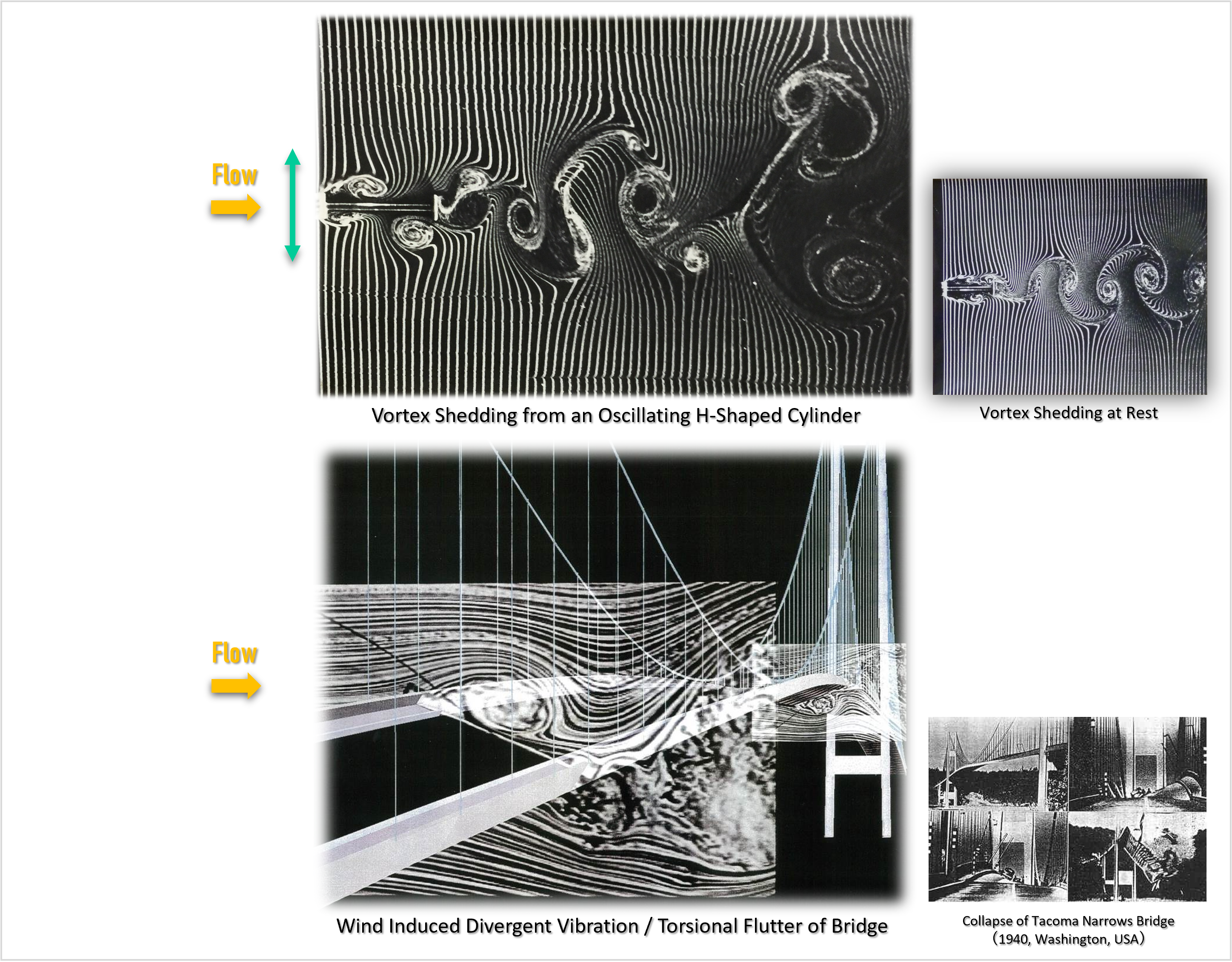 Flow

Vortex Shedding from an Oscillating H-Shaped Cylinder

Vortex Shedding at Rest

Flow

Wind Induced Divergent Vibration / Torsional Flutter of Bridge

Collapse of Tacoma Narrows Bridge (1940, Washington, USA)